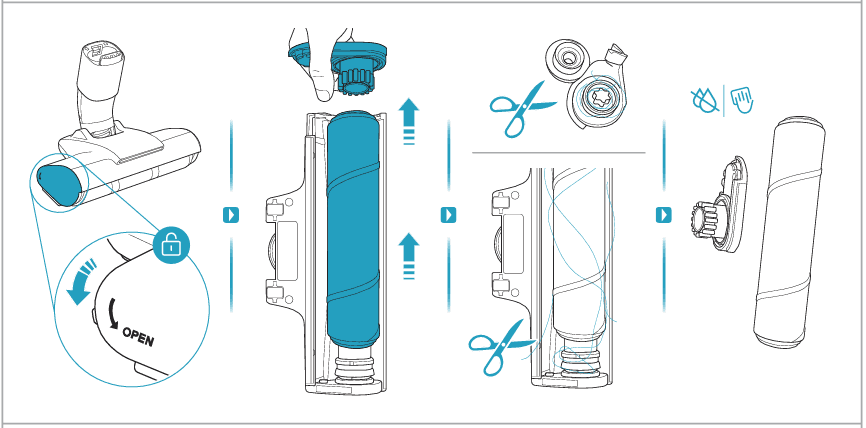 OPEN